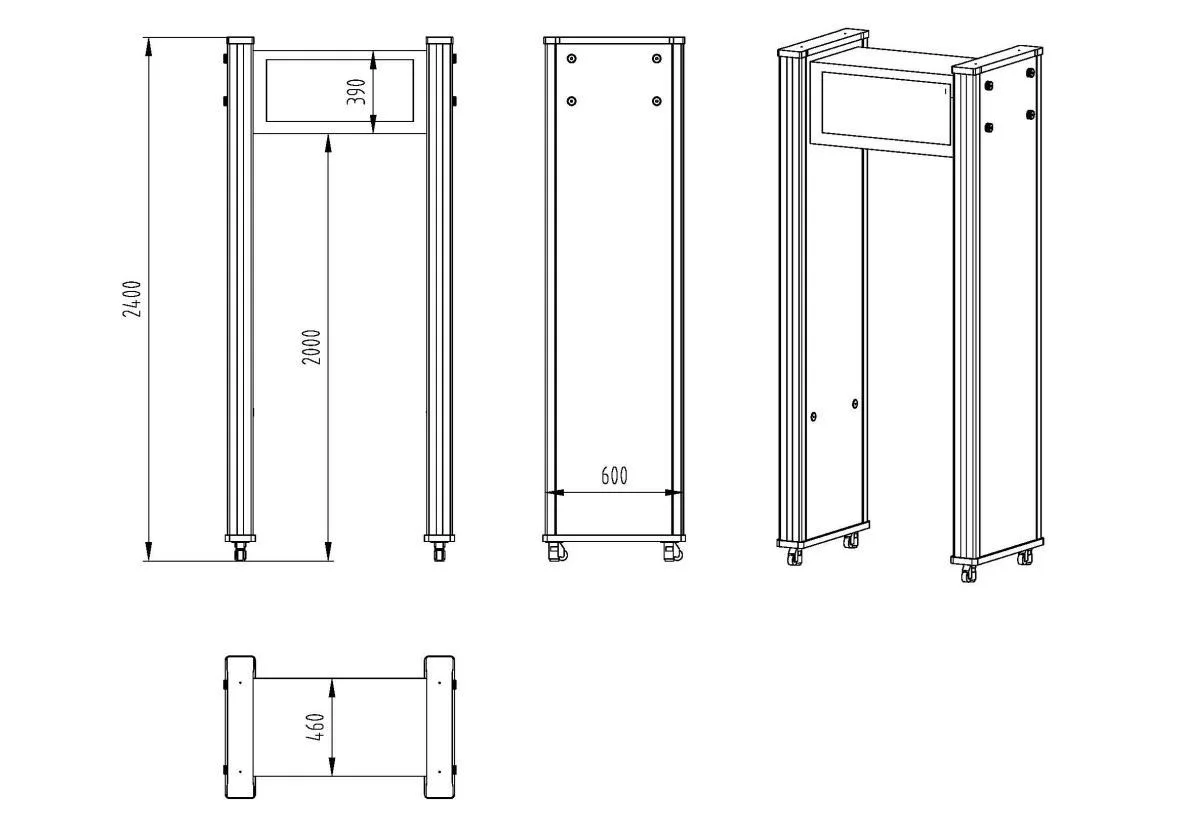 2400
390
2000
600
460